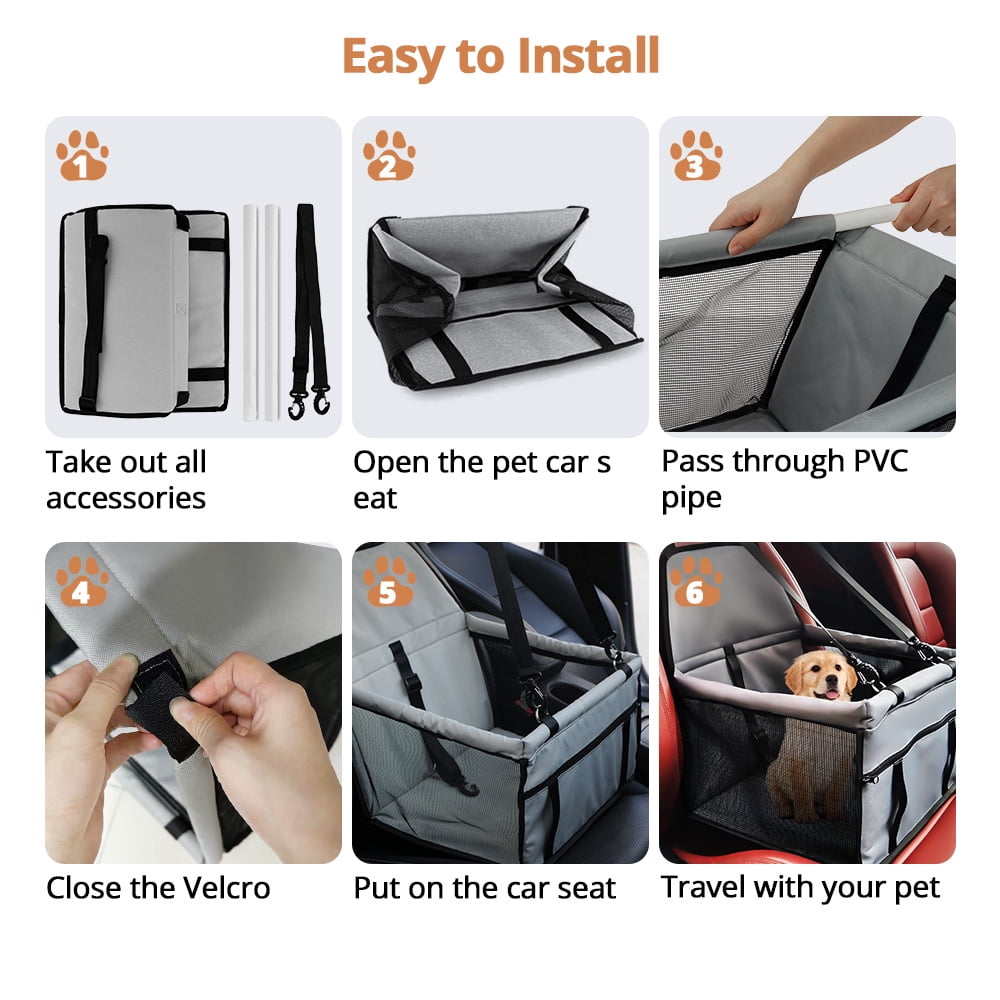 Easy to Install

1

Take out all accessories

2

Open the pet car s eat

3

Pass through PVC pipe

4

Close the Velcro

5

Put on the car seat

6

Travel with your pet