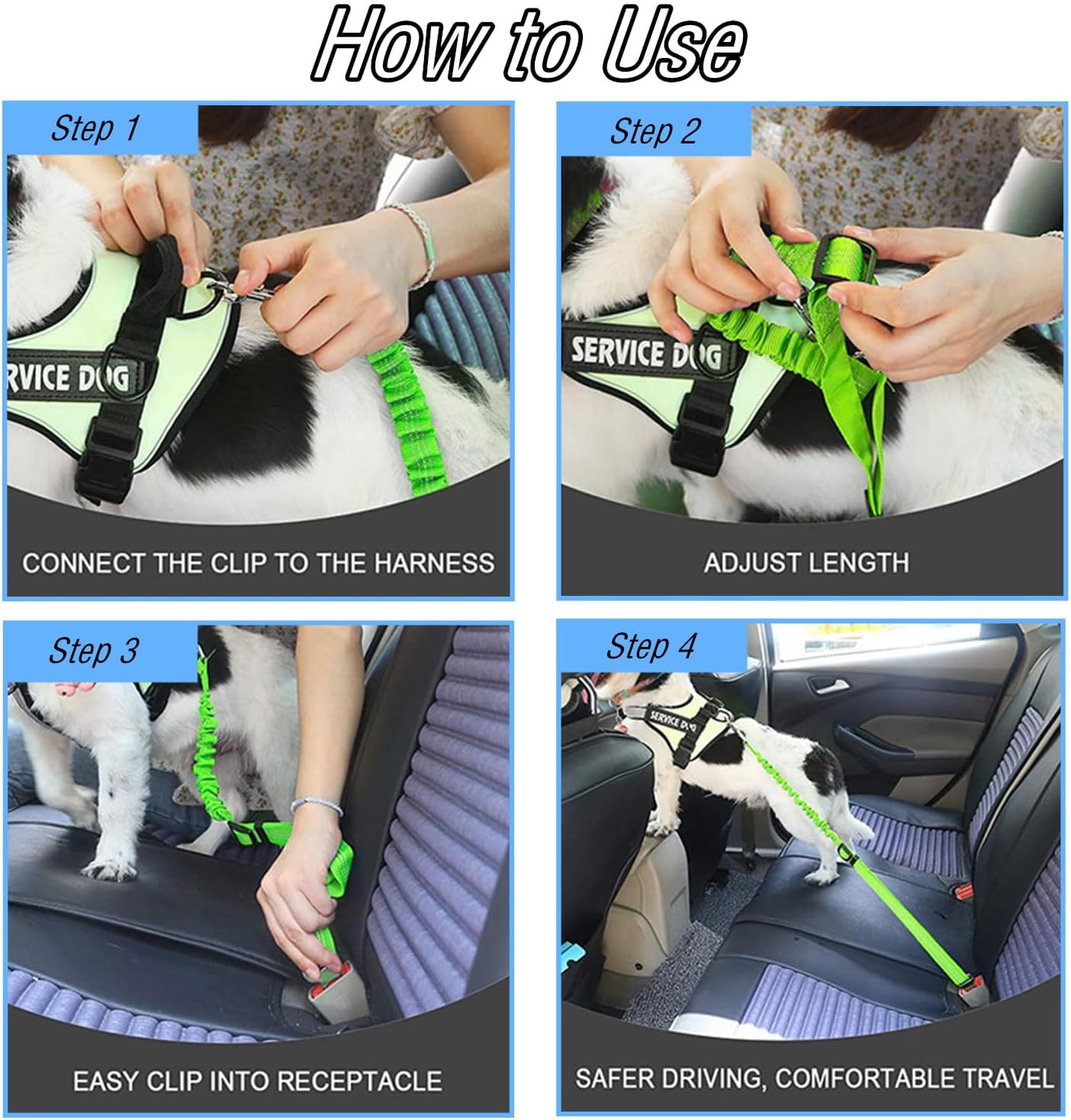 How to Use

Step 1

RVICE DOG

CONNECT THE CLIP TO THE HARNESS

Step 2

SERVICE DOG

ADJUST LENGTH

Step 3

EASY CLIP INTO RECEPTACLE

Step 4

SERVICE DOG

SAFER DRIVING, COMFORTABLE TRAVEL